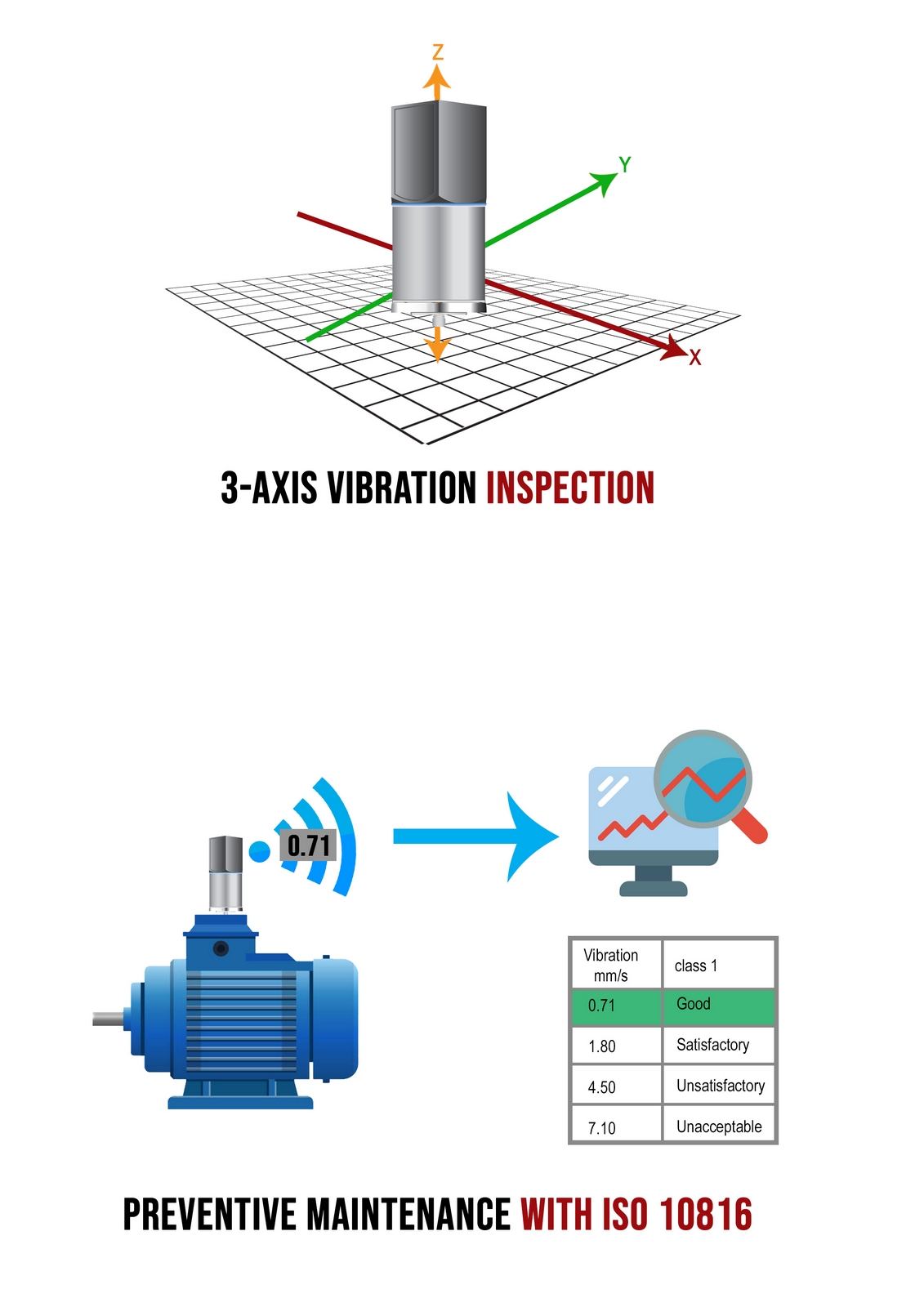 Z

Y

X

3-AXIS VIBRATION INSPECTION

0.71

| Vibration mm/s | class 1 |
|---|---|
| 0.71 | Good |
| 1.80 | Satisfactory |
| 4.50 | Unsatisfactory |
| 7.10 | Unacceptable |

PREVENTIVE MAINTENANCE WITH ISO 10816